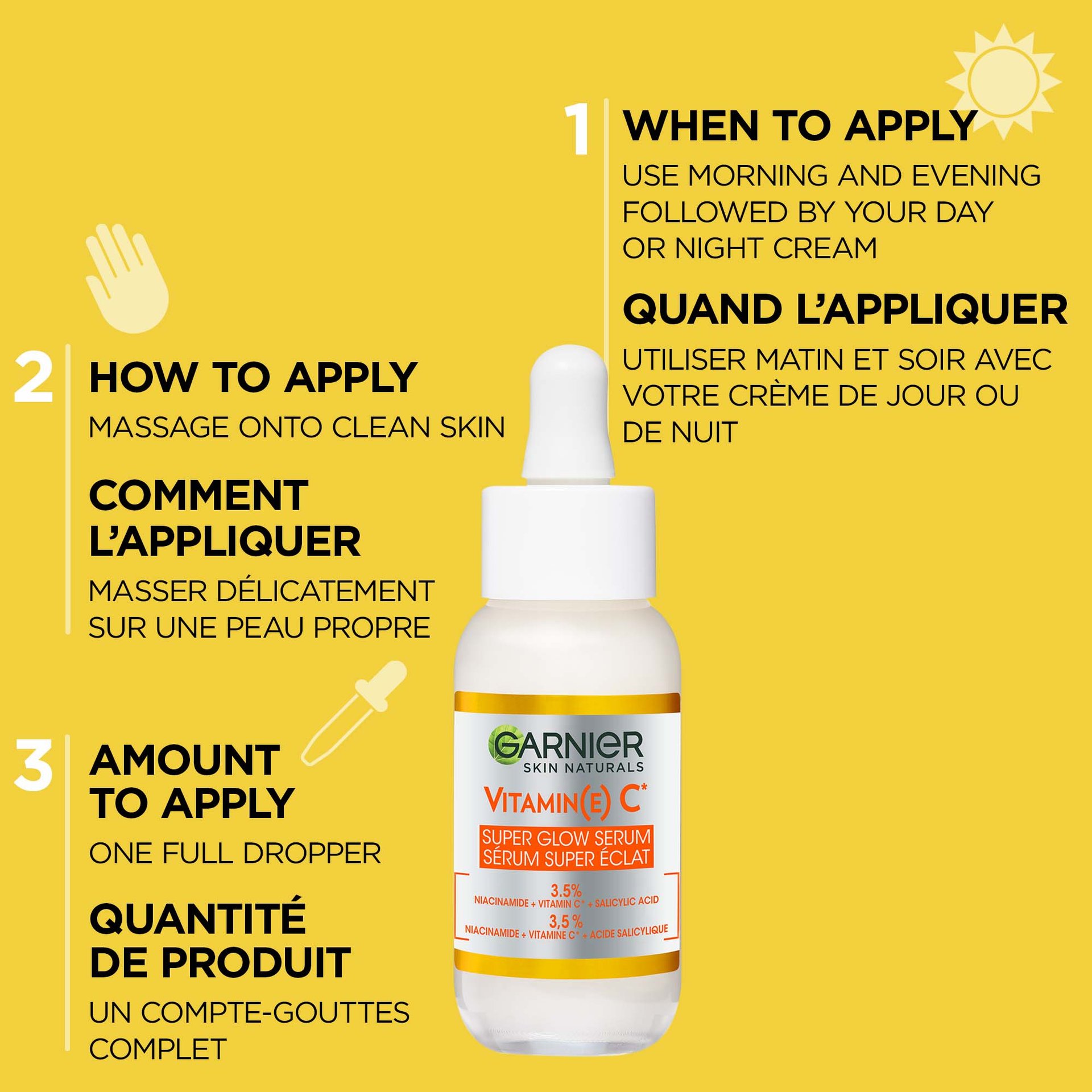 1 WHEN TO APPLY

USE MORNING AND EVENING FOLLOWED BY YOUR DAY OR NIGHT CREAM

QUAND L'APPLIQUER

UTILISER MATIN ET SOIR AVEC VOTRE CRÈME DE JOUR OU DE NUIT

2 HOW TO APPLY

MASSAGE ONTO CLEAN SKIN

COMMENT L'APPLIQUER

MASSER DÉLICATEMENT SUR UNE PEAU PROPRE

3 AMOUNT TO APPLY

ONE FULL DROPPER

QUANTITÉ DE PRODUIT

UN COMPTE-GOUTTES COMPLET

GARNIER
SKIN NATURALS
VITAMIN(E) C*
SUPER GLOW SERUM
SÉRUM SUPER ÉCLAT
3.5%
NIACINAMIDE + VITAMIN C* + SALICYLIC ACID
3,5 %
NIACINAMIDE + VITAMINE C* + ACIDE SALICYLIQUE