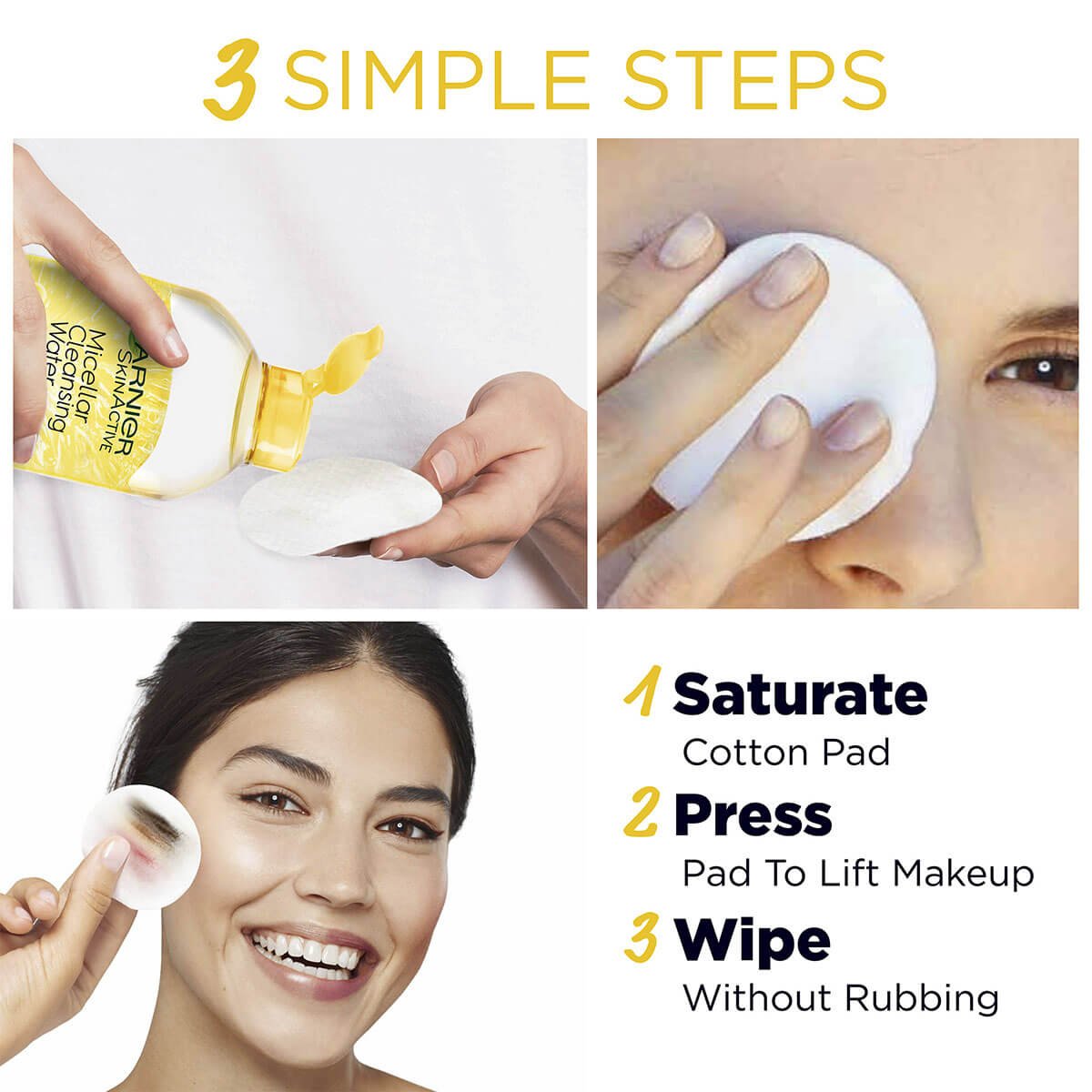 3 SIMPLE STEPS

GARNIER SKINACTIVE Micellar Cleansing Water

1 Saturate
Cotton Pad

2 Press
Pad To Lift Makeup

3 Wipe
Without Rubbing